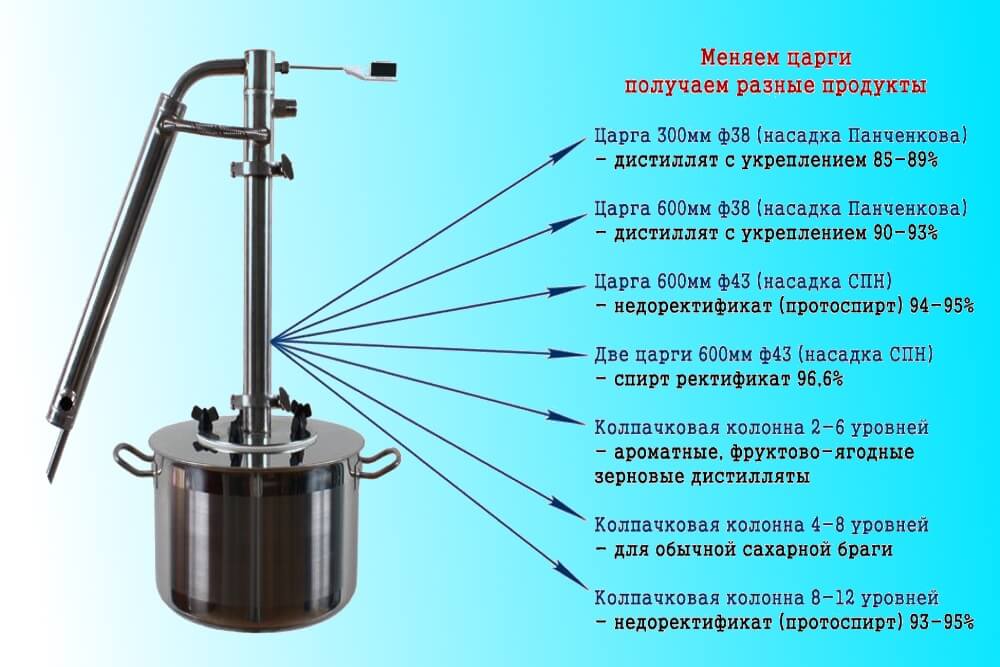 Меняем царги
получаем разные продукты

Царга 300мм ф38 (насадка Панченкова)
- дистиллят с укреплением 85-89%

Царга 600мм ф38 (насадка Панченкова)
- дистиллят с укреплением 90-93%

Царга 600мм ф43 (насадка СПН)
- недоректификат (протоспирт) 94-95%

Две царги 600мм ф43 (насадка СПН)
- спирт ректификат 96,6%

Колпачковая колонна 2-6 уровней
- ароматные, фруктово-ягодные зерновые дистилляты

Колпачковая колонна 4-8 уровней
- для обычной сахарной браги

Колпачковая колонна 8-12 уровней
- недоректификат (протоспирт) 93-95%