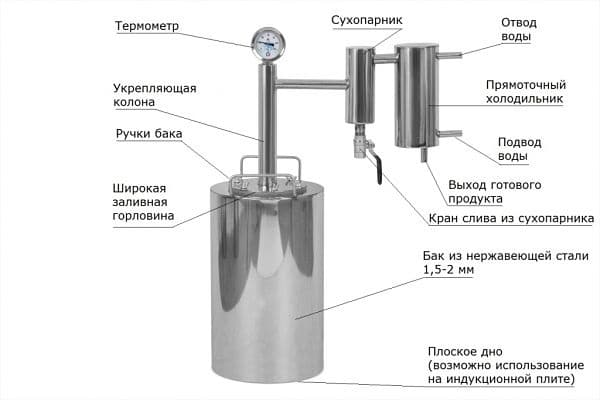 Термометр

Укрепляющая колона

Ручки бака

Широкая заливная горловина

Сухопарник

Отвод воды

Прямоточный холодильник

Подвод воды

Выход готового продукта

Кран слива из сухопарника

Бак из нержавеющей стали 1,5-2 мм

Плоское дно (возможно использование на индукционной плите)